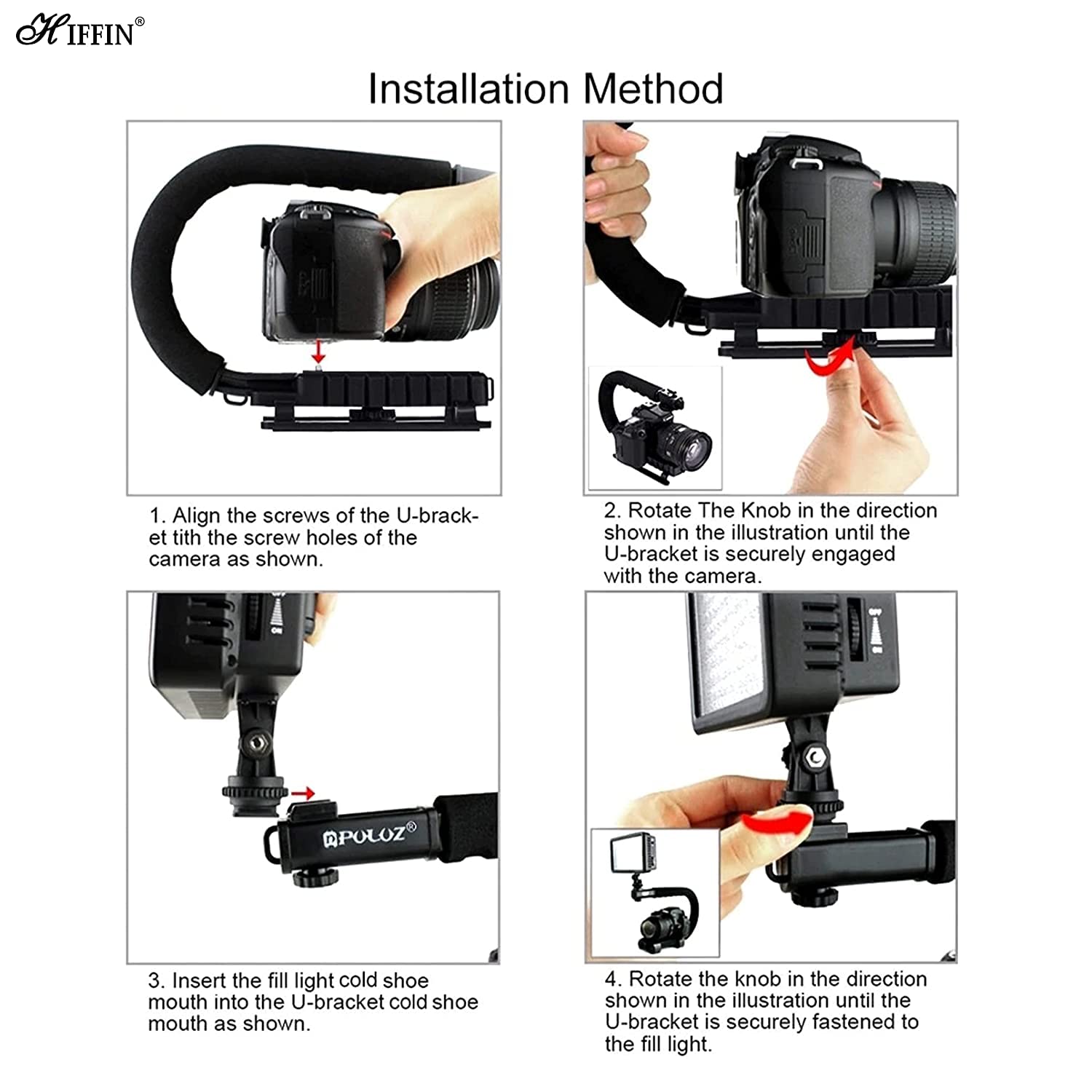 HIFFIN®

Installation Method

1. Align the screws of the U-bracket tith the screw holes of the camera as shown.

2. Rotate The Knob in the direction shown in the illustration until the U-bracket is securely engaged with the camera.

PULUZ®

3. Insert the fill light cold shoe mouth into the U-bracket cold shoe mouth as shown.

4. Rotate the knob in the direction shown in the illustration until the U-bracket is securely fastened to the fill light.