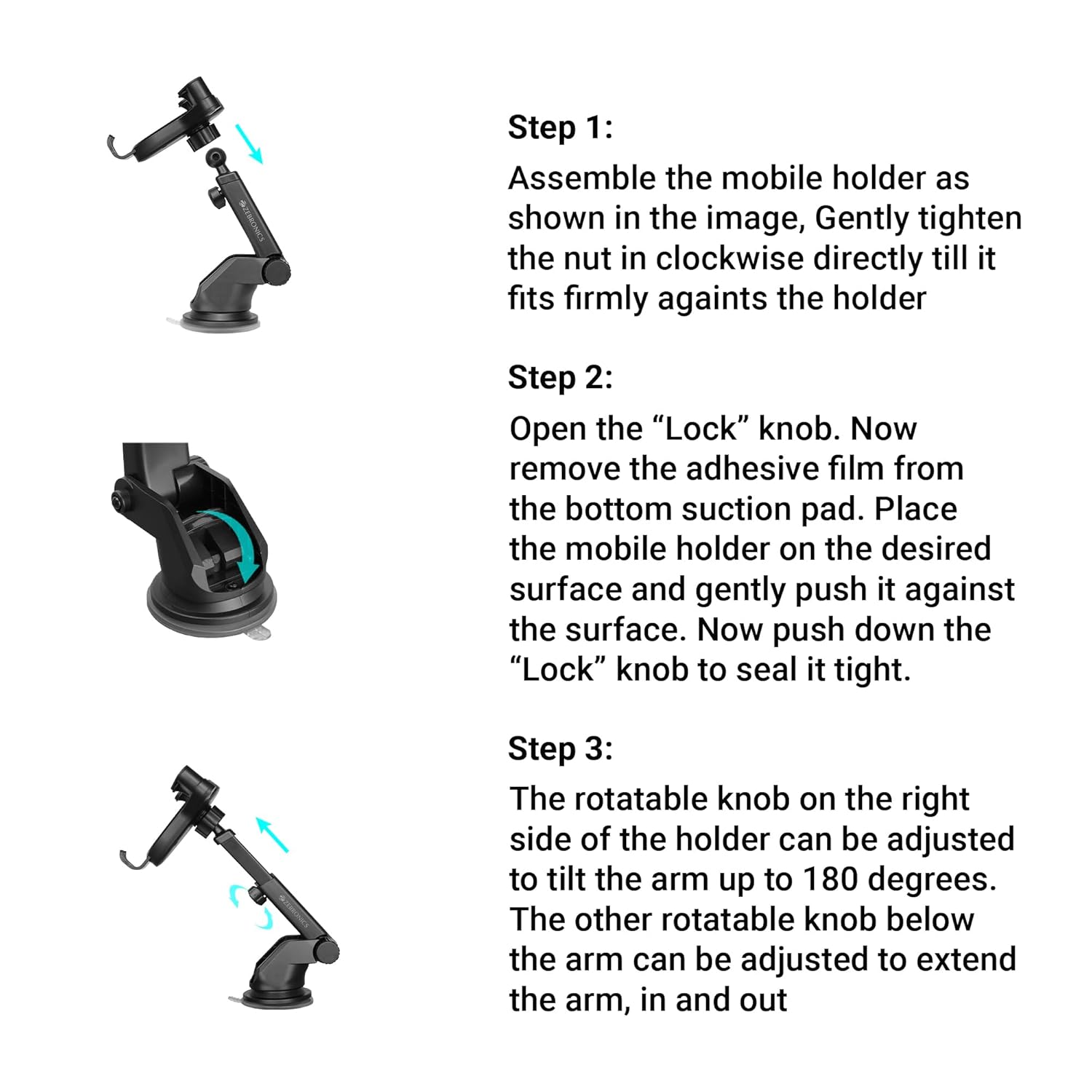 ZEBRONICS

Step 1:

Assemble the mobile holder as shown in the image, Gently tighten the nut in clockwise directly till it fits firmly againts the holder

Step 2:

Open the “Lock” knob. Now remove the adhesive film from the bottom suction pad. Place the mobile holder on the desired surface and gently push it against the surface. Now push down the “Lock” knob to seal it tight.

ZEBRONICS

Step 3:

The rotatable knob on the right side of the holder can be adjusted to tilt the arm up to 180 degrees. The other rotatable knob below the arm can be adjusted to extend the arm, in and out