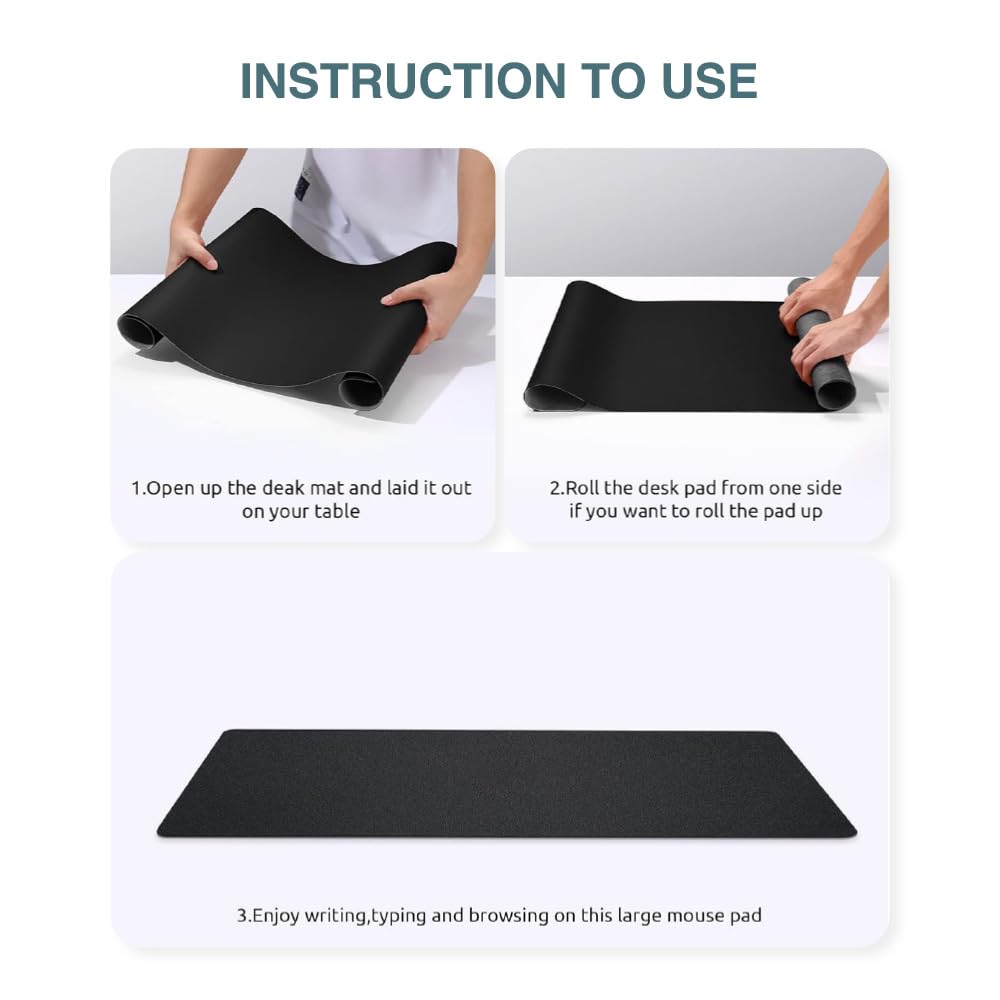 INSTRUCTION TO USE

1.Open up the deak mat and laid it out on your table

2.Roll the desk pad from one side if you want to roll the pad up

3.Enjoy writing,typing and browsing on this large mouse pad