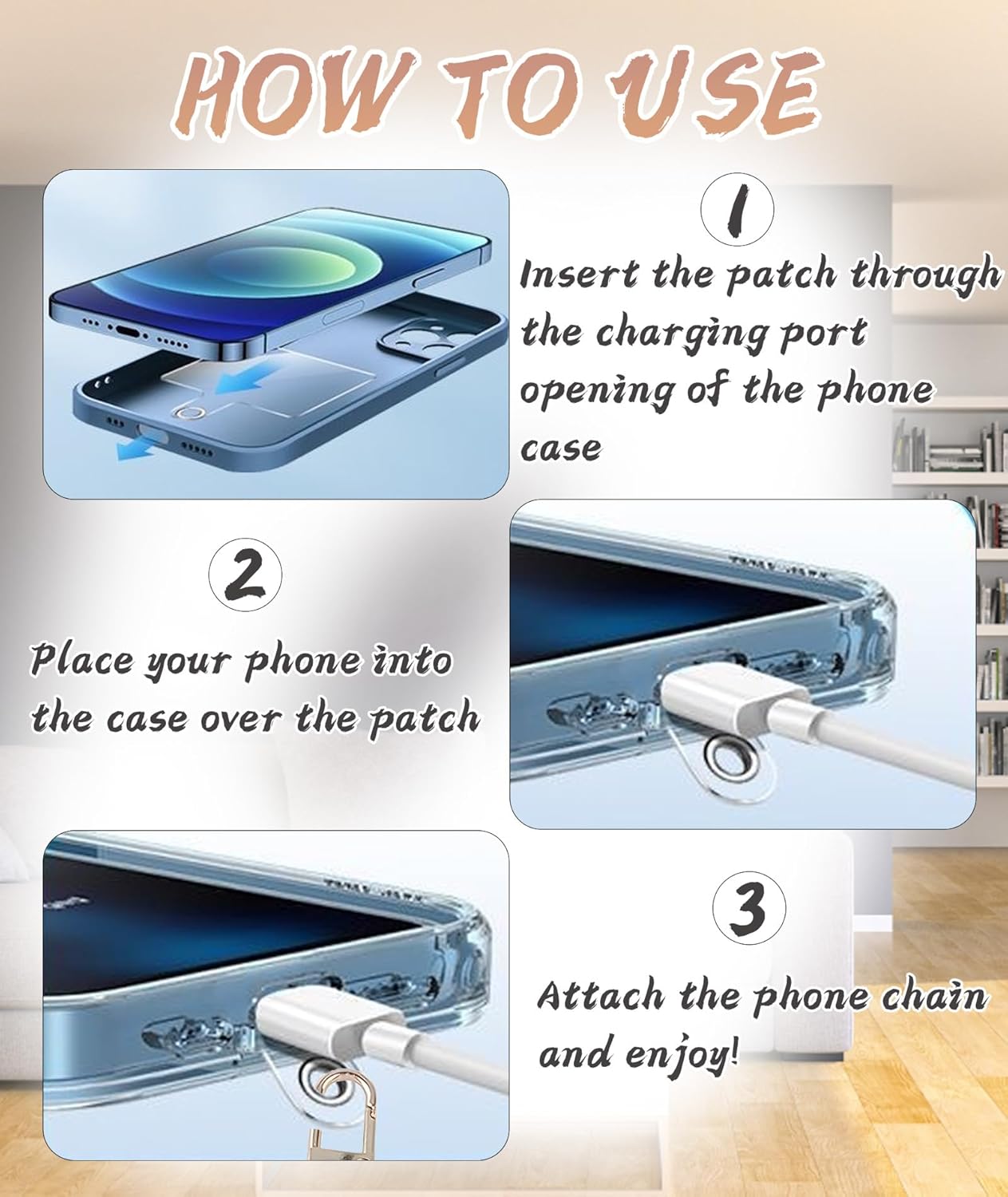 HOW TO USE

1

Insert the patch through the charging port opening of the phone case

2

Place your phone into the case over the patch

3

Attach the phone chain and enjoy!