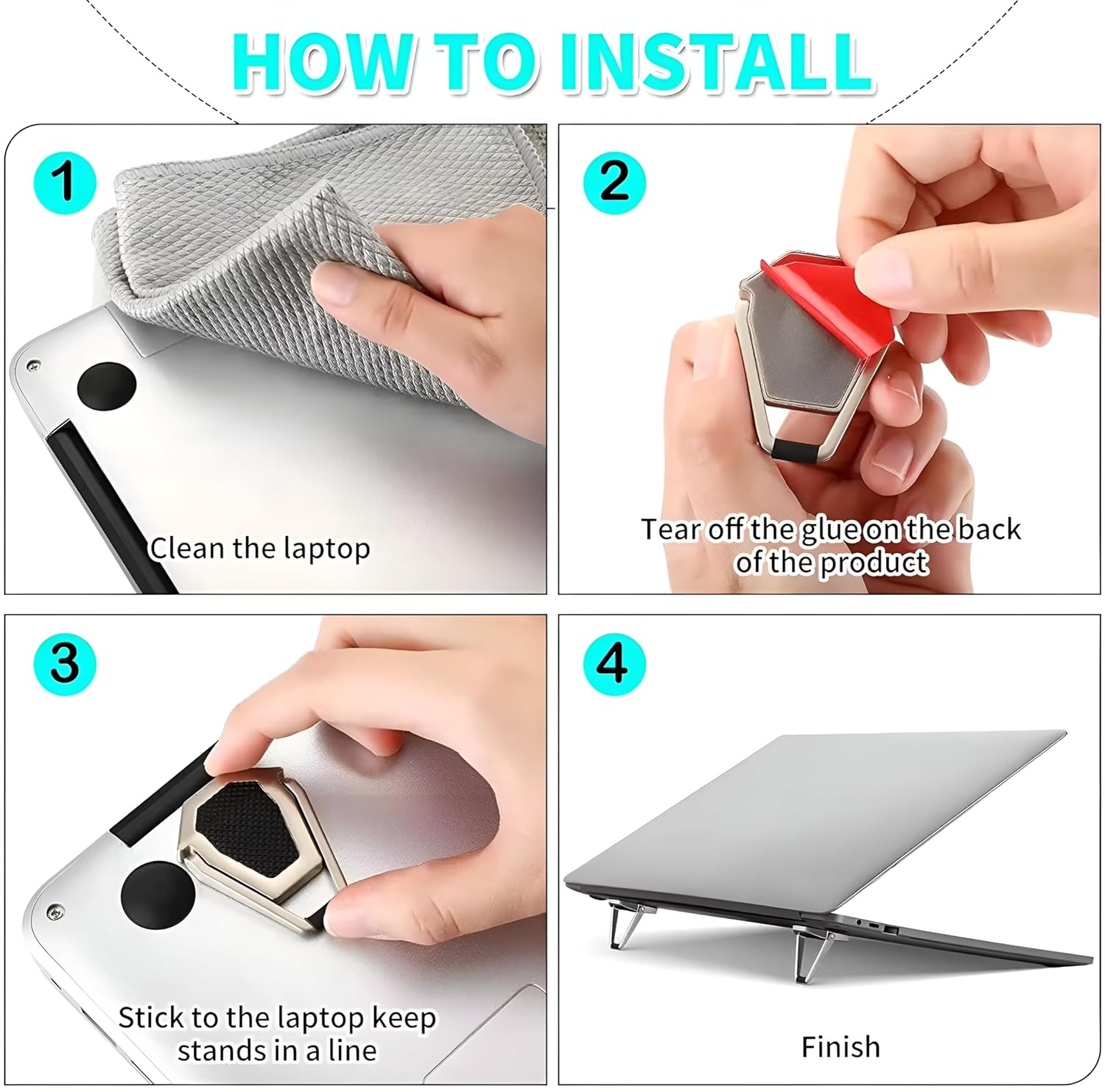 HOW TO INSTALL

1

Clean the laptop

2

Tear off the glue on the back of the product

3

Stick to the laptop keep stands in a line

4

Finish