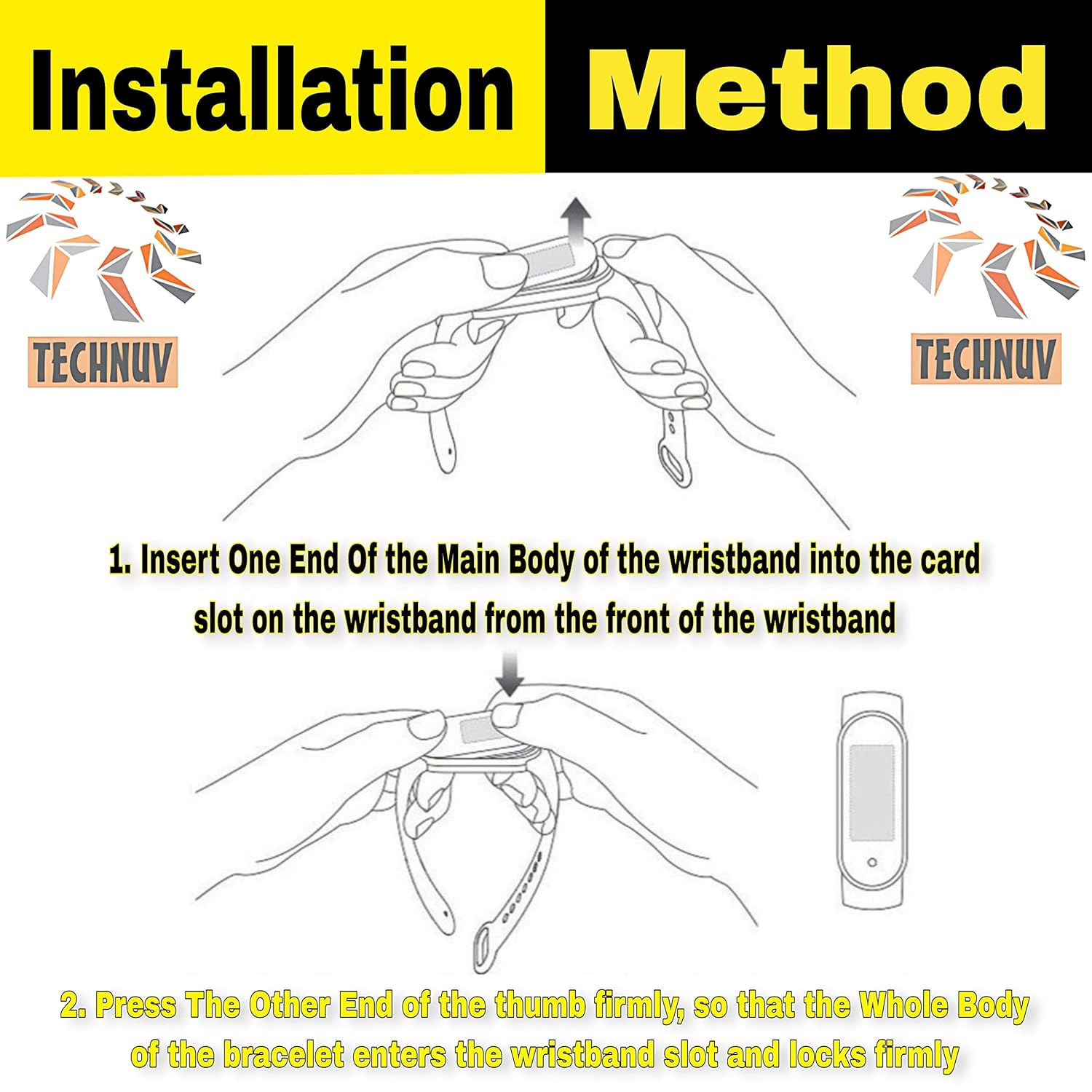 Installation Method

TECHNUV

TECHNUV

1. Insert One End Of the Main Body of the wristband into the card slot on the wristband from the front of the wristband

2. Press The Other End of the thumb firmly, so that the Whole Body of the bracelet enters the wristband slot and locks firmly