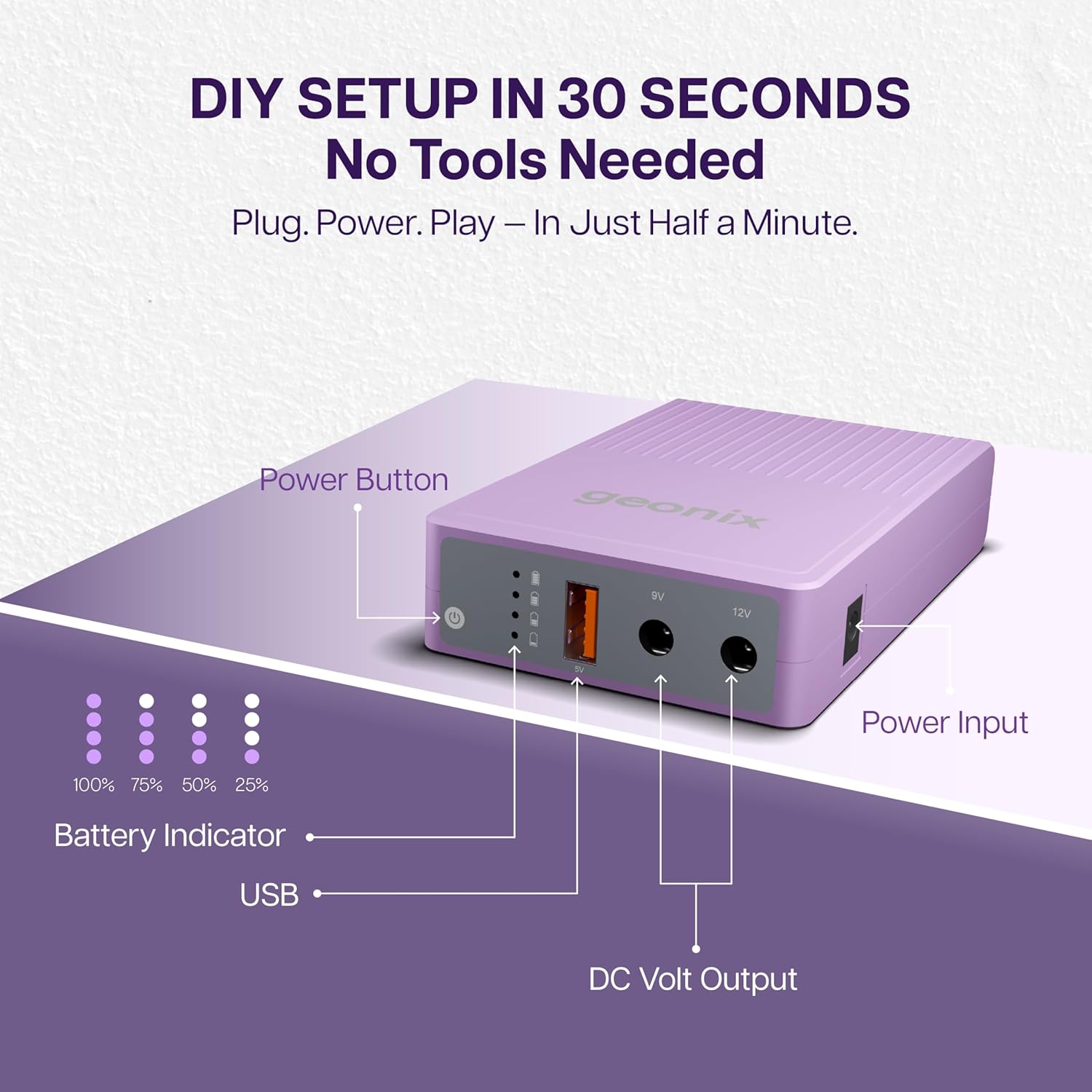 DIY SETUP IN 30 SECONDS
No Tools Needed

Plug. Power. Play – In Just Half a Minute.

Power Button

geonix

9V

12V

5V

Power Input

100% 75% 50% 25%

Battery Indicator

USB

DC Volt Output