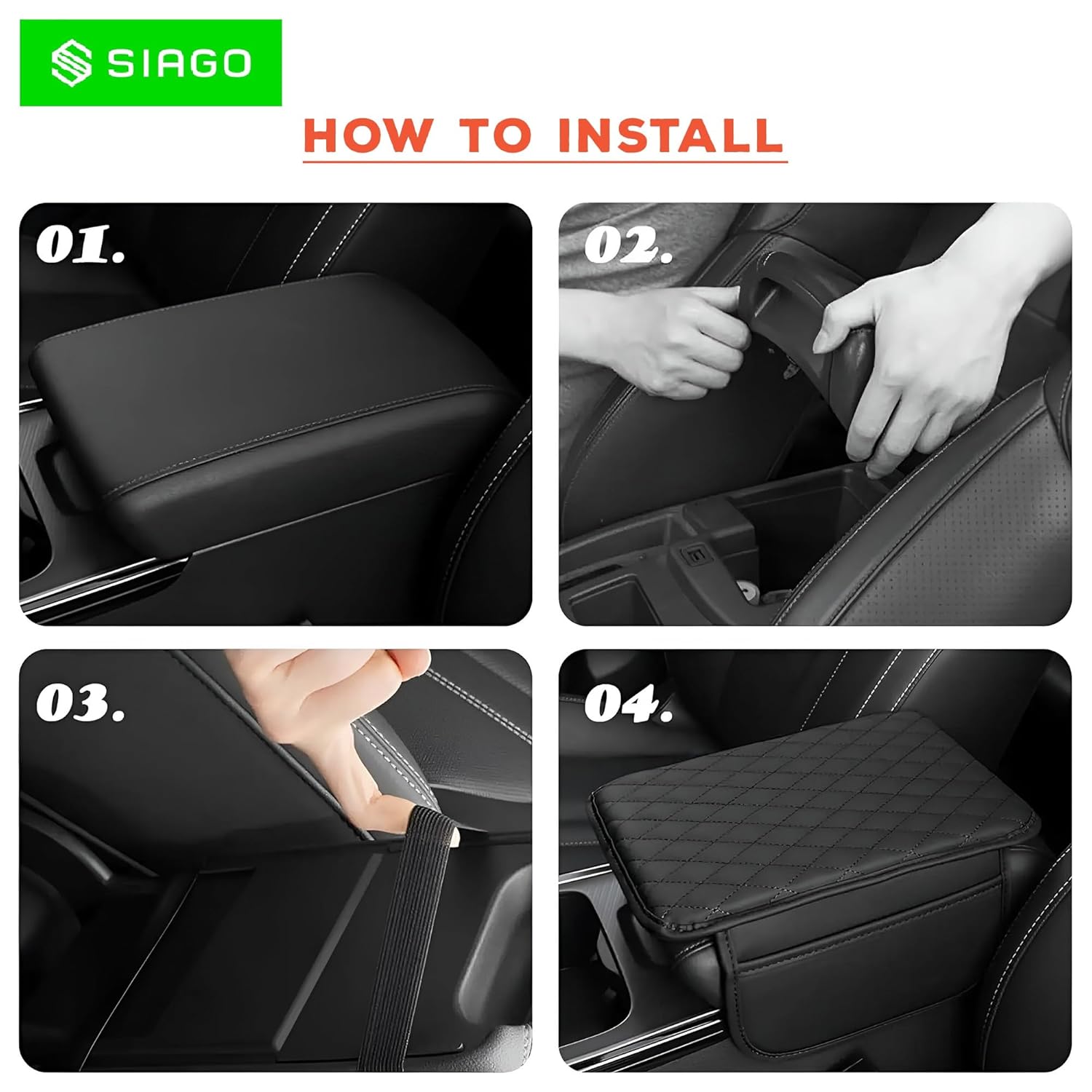 SIAGO

HOW TO INSTALL

01.

02.

03.

04.