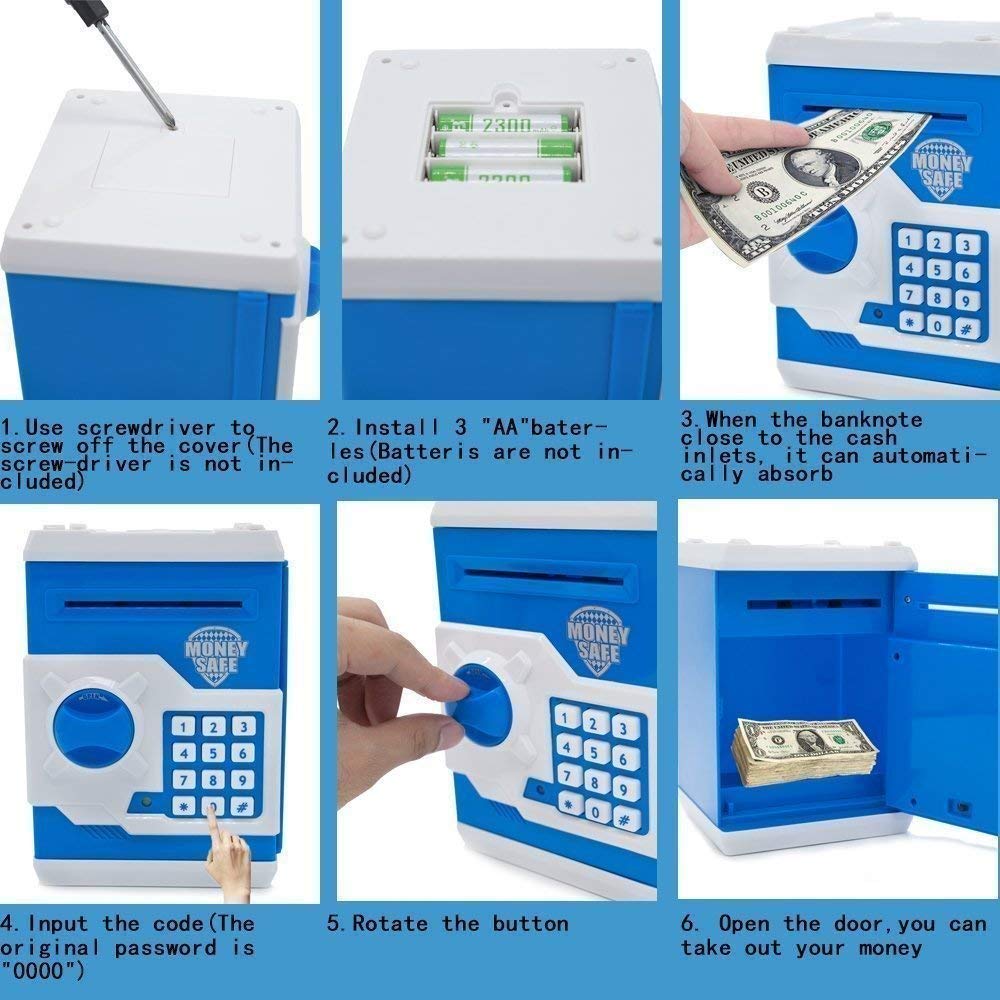 2300

2300

MONEY SAFE

1 2 3
4 5 6
7 8 9
* 0 #

1.Use screwdriver to screw off the cover(The screw-driver is not included)

2.Install 3 "AA"bateries(Batteris are not included)

3.When the banknote close to the cash inlets, it can automatically absorb

MONEY SAFE

1 2 3
4 5 6
7 8 9
* 0 #

MONEY SAFE

1 2 3
4 5 6
7 8 9
* 0 #

4.Input the code(The original password is "0000")

5.Rotate the button

6. Open the door,you can take out your money