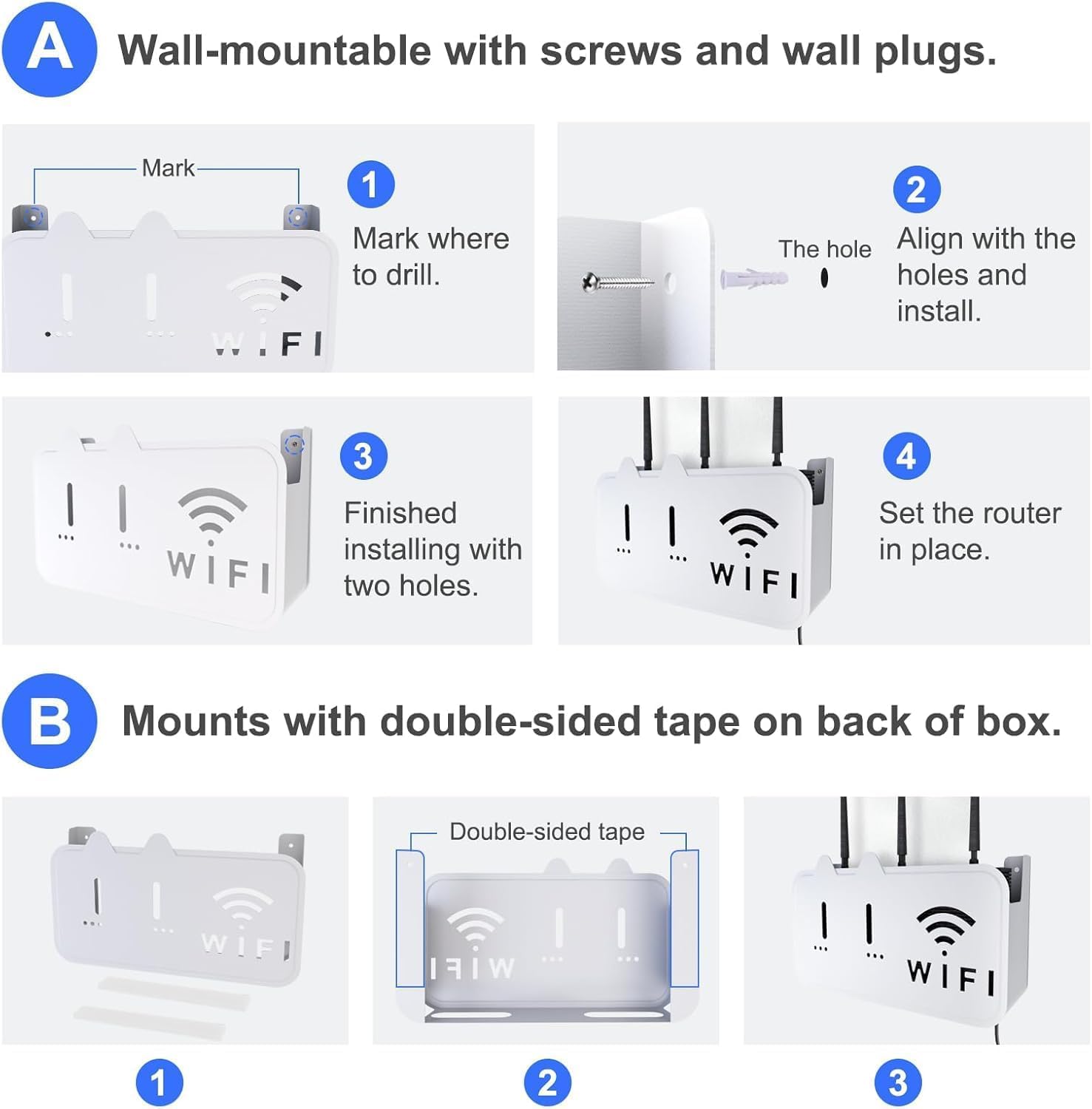 A Wall-mountable with screws and wall plugs.

Mark

WIFI

1 Mark where to drill.

The hole

2 Align with the holes and install.

WIFI

3 Finished installing with two holes.

WIFI

4 Set the router in place.

B Mounts with double-sided tape on back of box.

WIFI

Double-sided tape

WIFI

WIFI

1

2

3