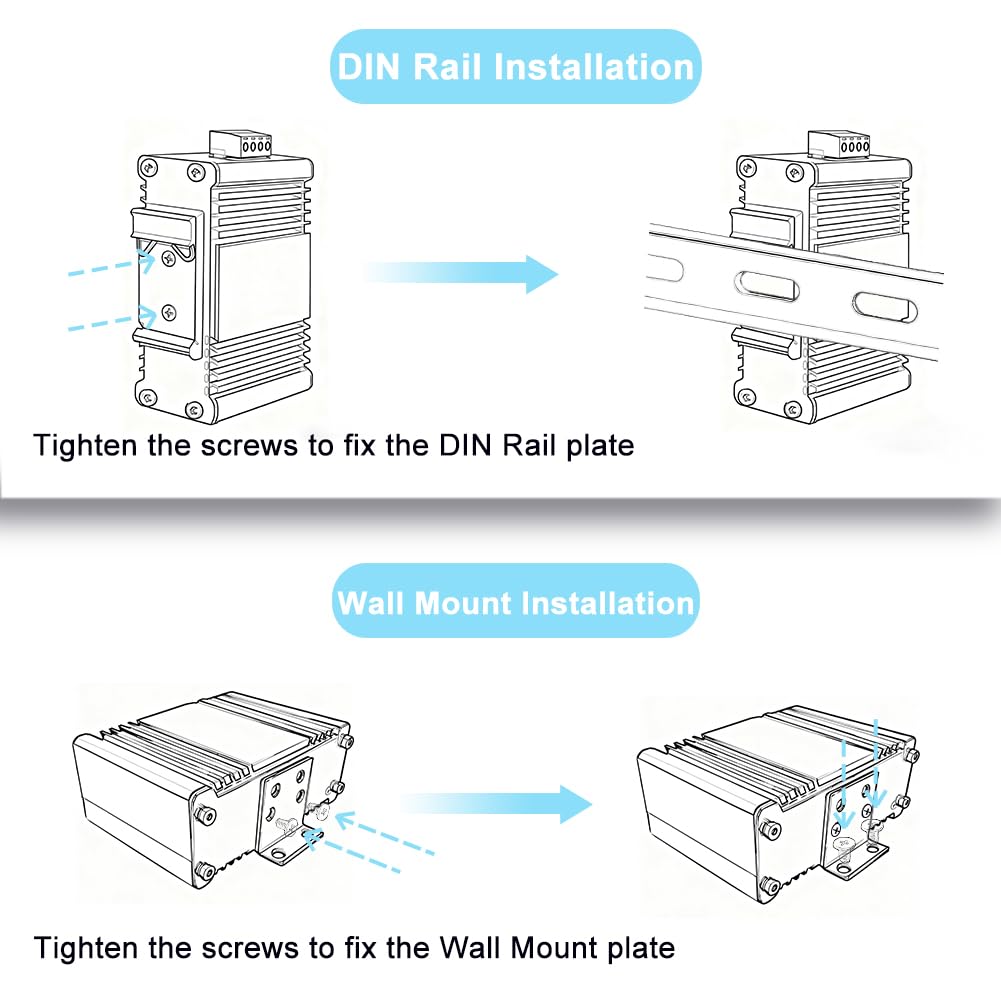 DIN Rail Installation

Tighten the screws to fix the DIN Rail plate

Wall Mount Installation

Tighten the screws to fix the Wall Mount plate