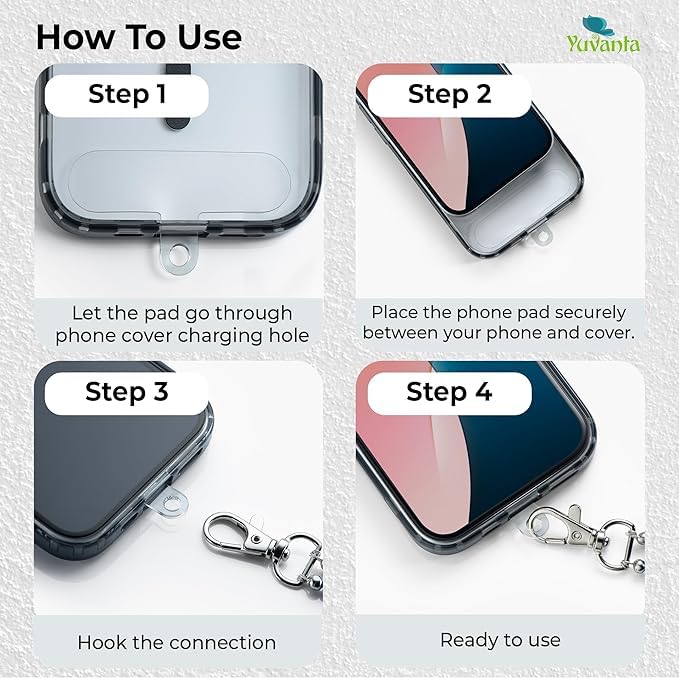 How To Use

Yuvanta

Step 1

Let the pad go through phone cover charging hole

Step 2

Place the phone pad securely between your phone and cover.

Step 3

Hook the connection

Step 4

Ready to use