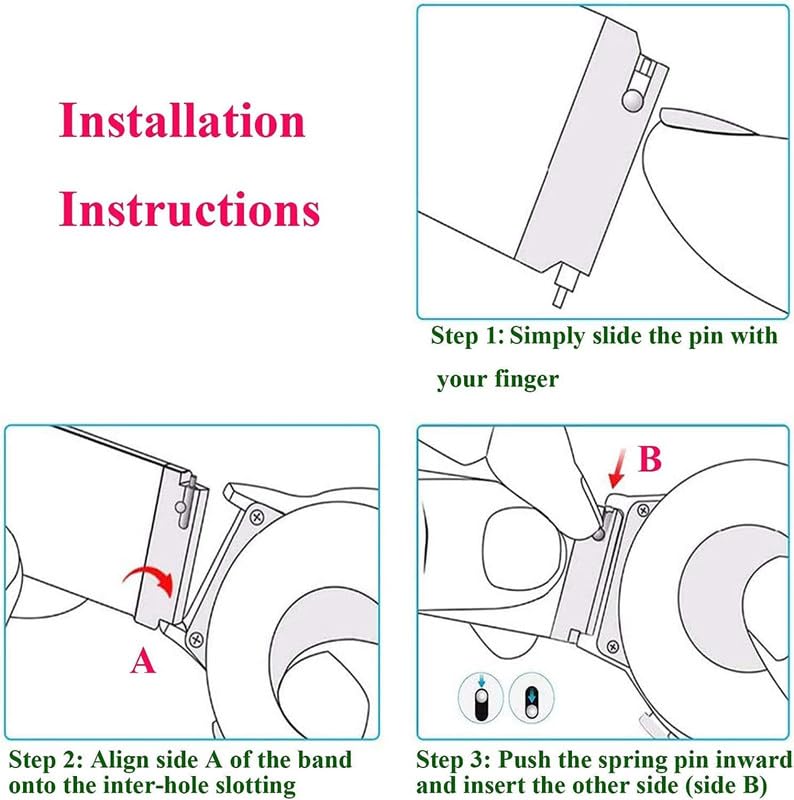 Installation Instructions

Step 1: Simply slide the pin with your finger

A

Step 2: Align side A of the band onto the inter-hole slotting

B

Step 3: Push the spring pin inward and insert the other side (side B)