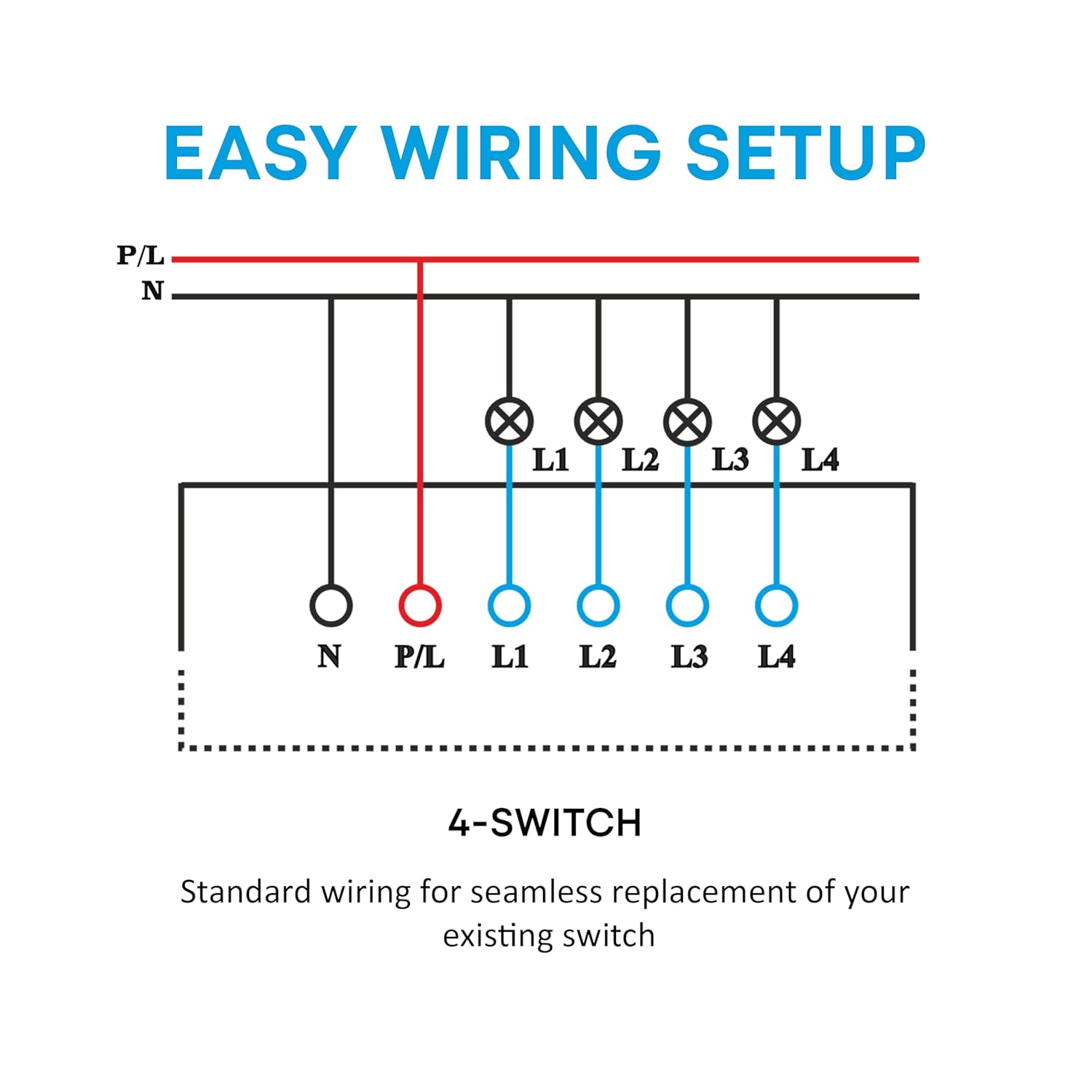 EASY WIRING SETUP

P/L
N

L1 L2 L3 L4

N P/L L1 L2 L3 L4

4-SWITCH

Standard wiring for seamless replacement of your existing switch