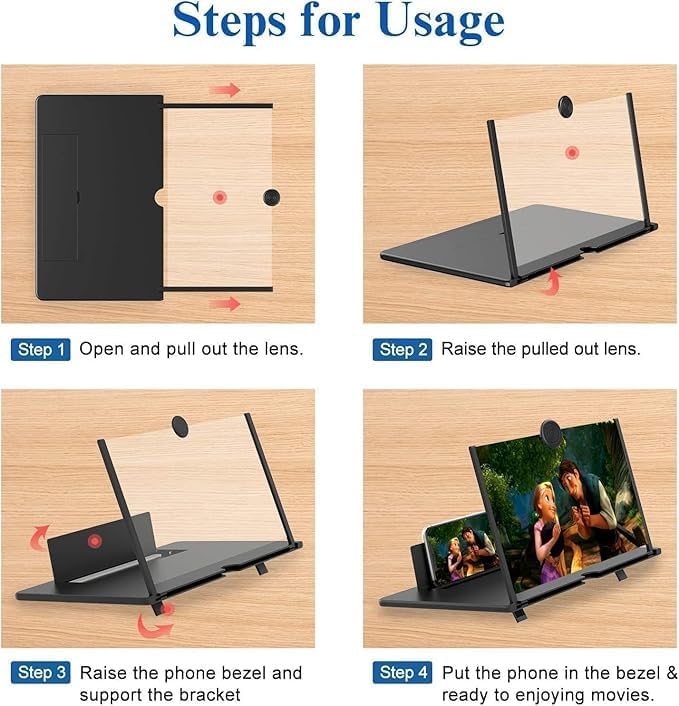 Steps for Usage

Step 1 Open and pull out the lens.

Step 2 Raise the pulled out lens.

Step 3 Raise the phone bezel and support the bracket

Step 4 Put the phone in the bezel & ready to enjoying movies.